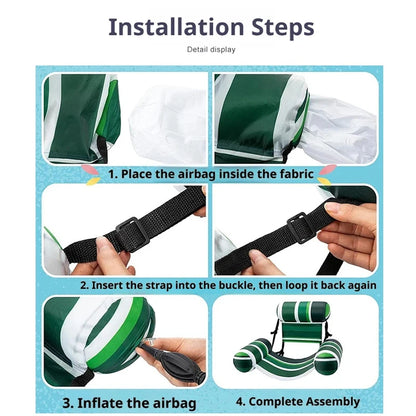 Installation Steps

Detail display

1. Place the airbag inside the fabric

2. Insert the strap into the buckle, then loop it back again

3. Inflate the airbag

4. Complete Assembly