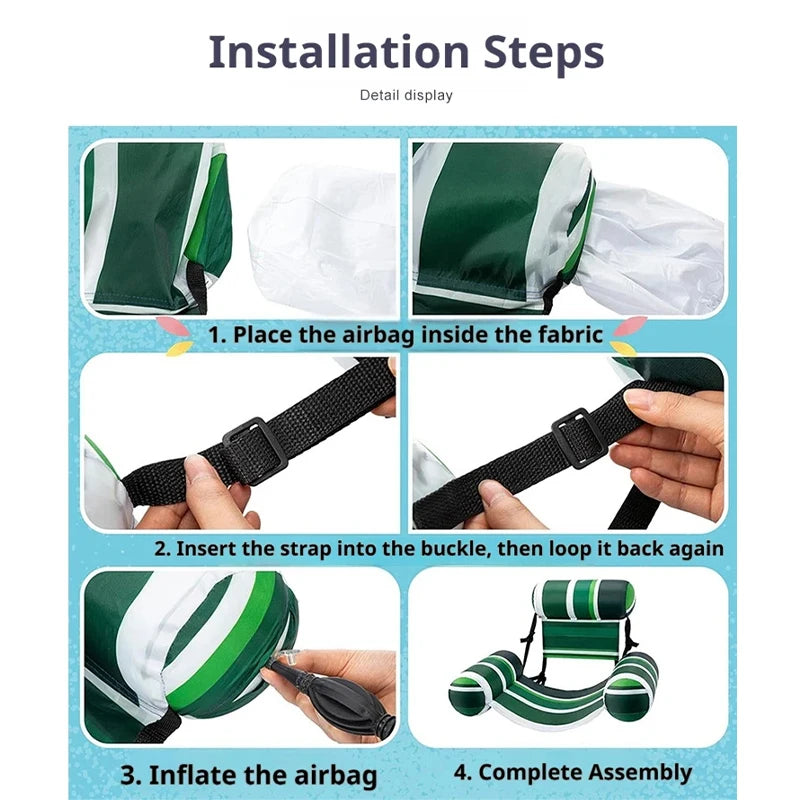 Installation Steps

Detail display

1. Place the airbag inside the fabric

2. Insert the strap into the buckle, then loop it back again

3. Inflate the airbag

4. Complete Assembly